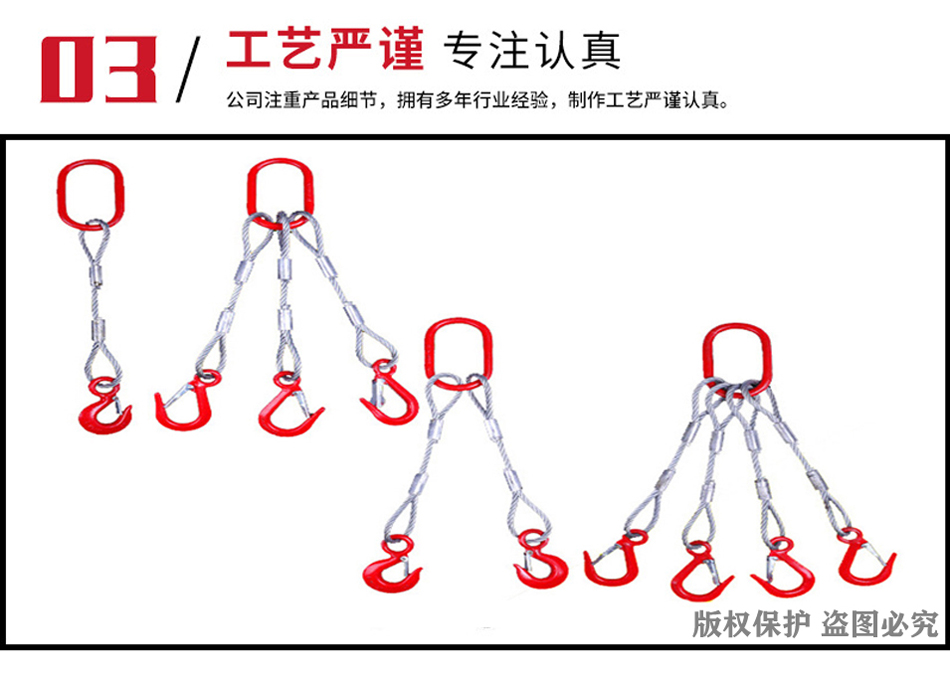 03 / 工艺严谨 专注认真

公司注重产品细节，拥有多年行业经验，制作工艺严谨认真。

版权保护 盗图必究